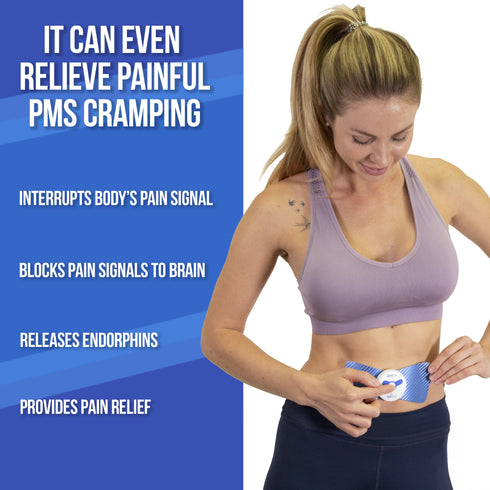 IT CAN EVEN RELIEVE PAINFUL PMS CRAMPING

INTERRUPTS BODY'S PAIN SIGNAL

BLOCKS PAIN SIGNALS TO BRAIN

RELEASES ENDORPHINS

PROVIDES PAIN RELIEF