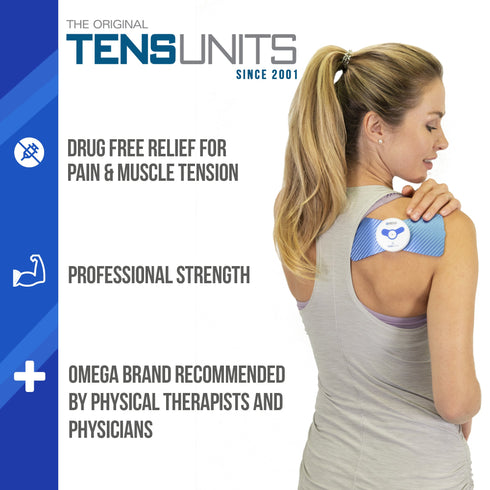 THE ORIGINAL
TENSUNITS
SINCE 2001

DRUG FREE RELIEF FOR PAIN & MUSCLE TENSION

PROFESSIONAL STRENGTH

OMEGA BRAND RECOMMENDED BY PHYSICAL THERAPISTS AND PHYSICIANS