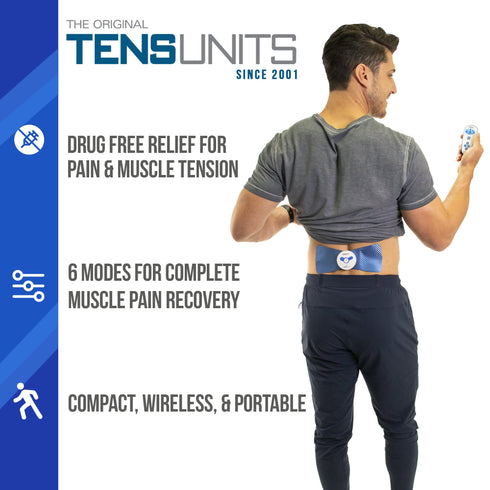 THE ORIGINAL
TENSUNITS
SINCE 2001

DRUG FREE RELIEF FOR PAIN & MUSCLE TENSION

6 MODES FOR COMPLETE MUSCLE PAIN RECOVERY

COMPACT, WIRELESS, & PORTABLE